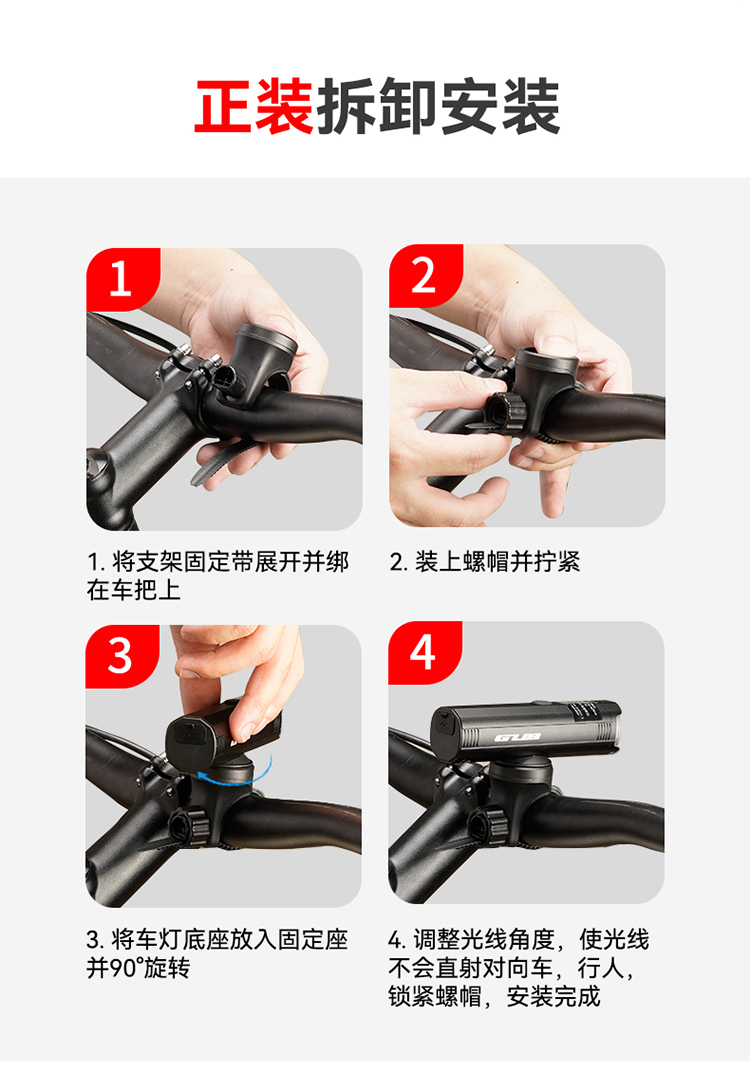 正装拆卸安装

1

1. 将支架固定带展开并绑在车把上

2

2. 装上螺帽并拧紧

3

3. 将车灯底座放入固定座并90°旋转

4

GUB

4. 调整光线角度，使光线不会直射对向车，行人，锁紧螺帽，安装完成