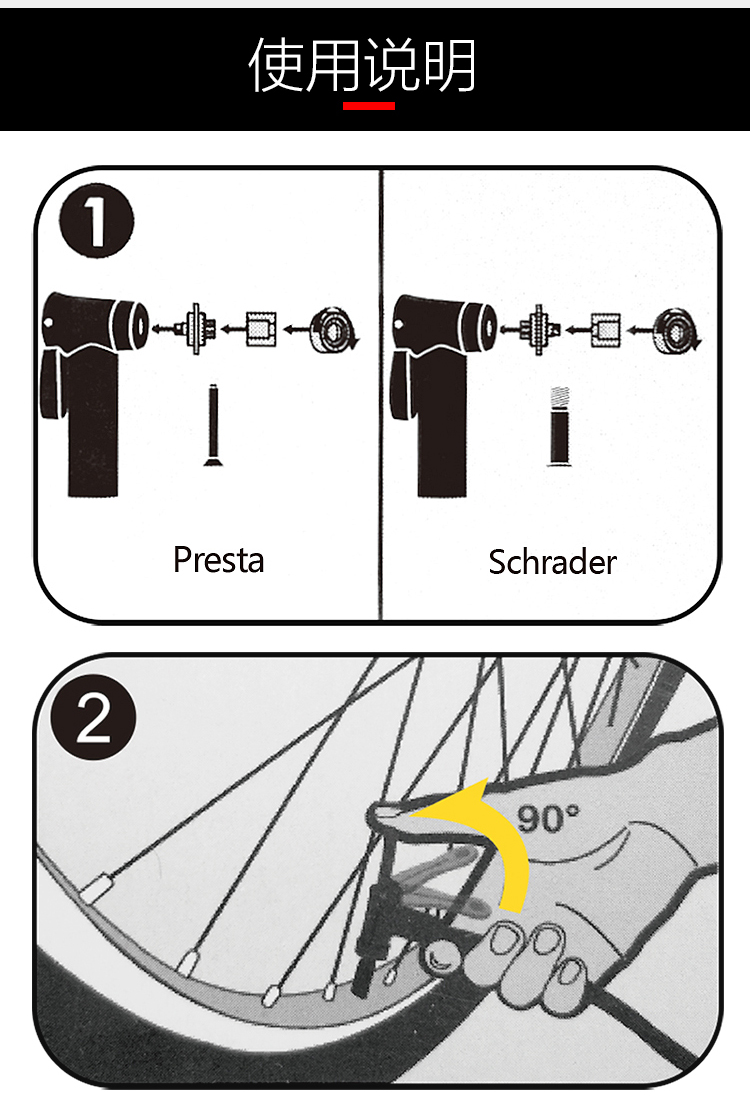 使用说明

1

Presta

Schrader

2

90°